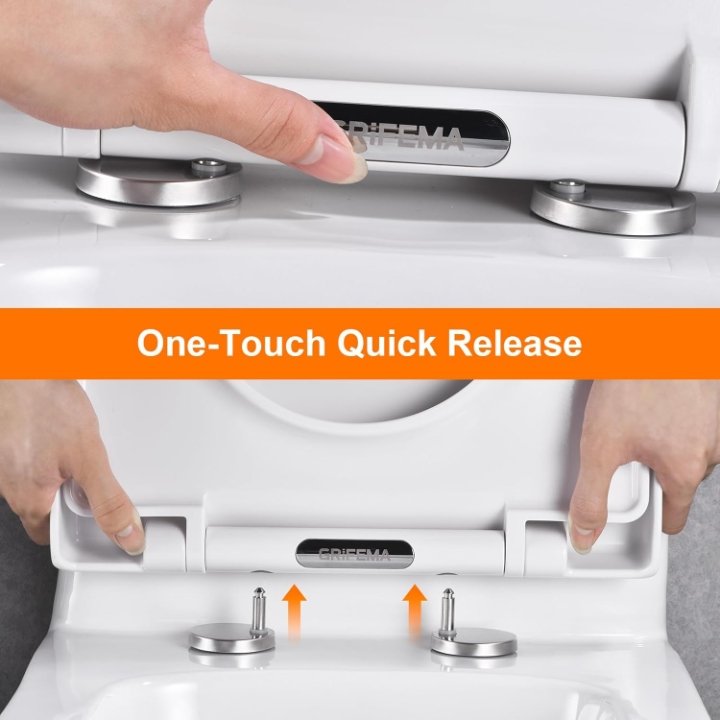 GRIFEMA

One-Touch Quick Release

GRIFEMA