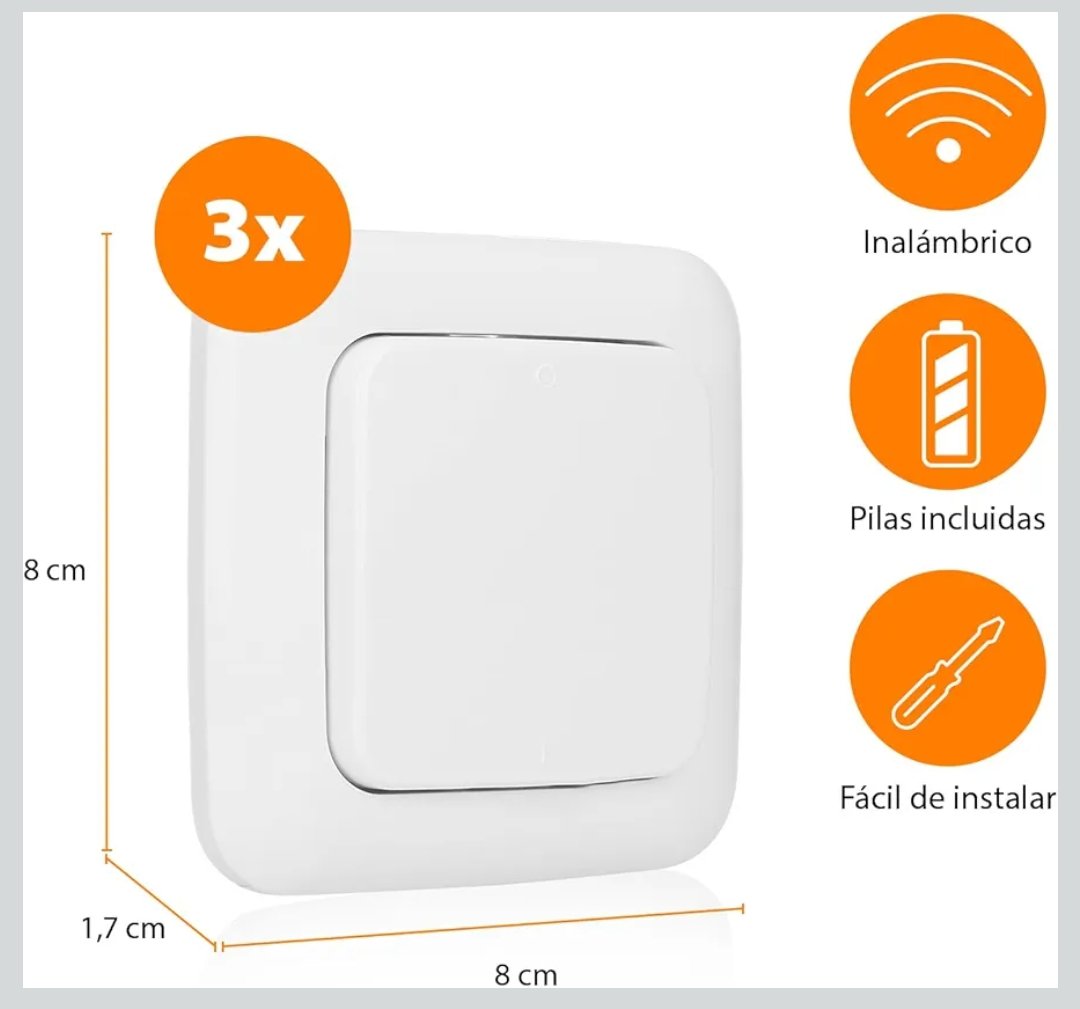 3x

8 cm

1,7 cm

8 cm

Inalámbrico

Pilas incluidas

Fácil de instalar