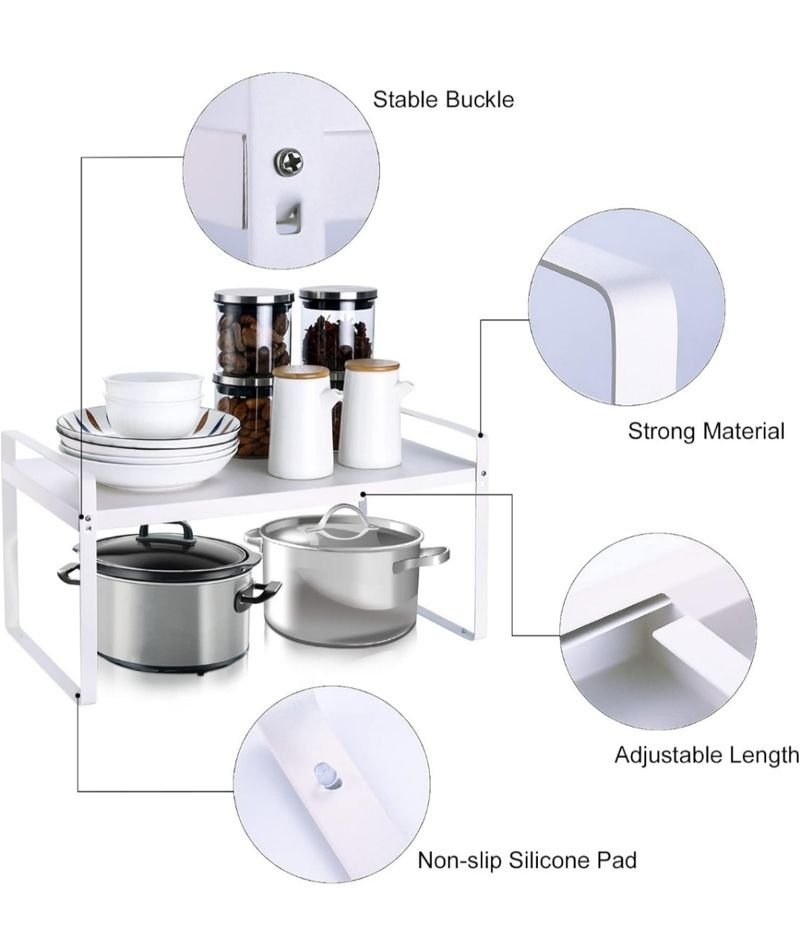 Stable Buckle

Strong Material

Adjustable Length

Non-slip Silicone Pad