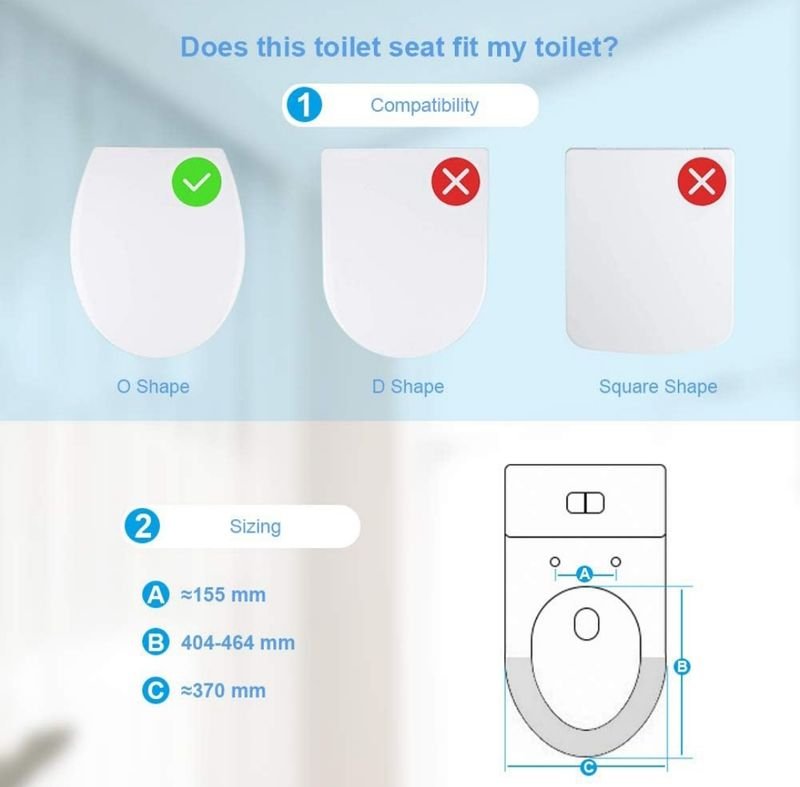 Does this toilet seat fit my toilet?

1 Compatibility

O Shape

D Shape

Square Shape

2 Sizing

A ≈155 mm

B 404-464 mm

C ≈370 mm

A

B

C