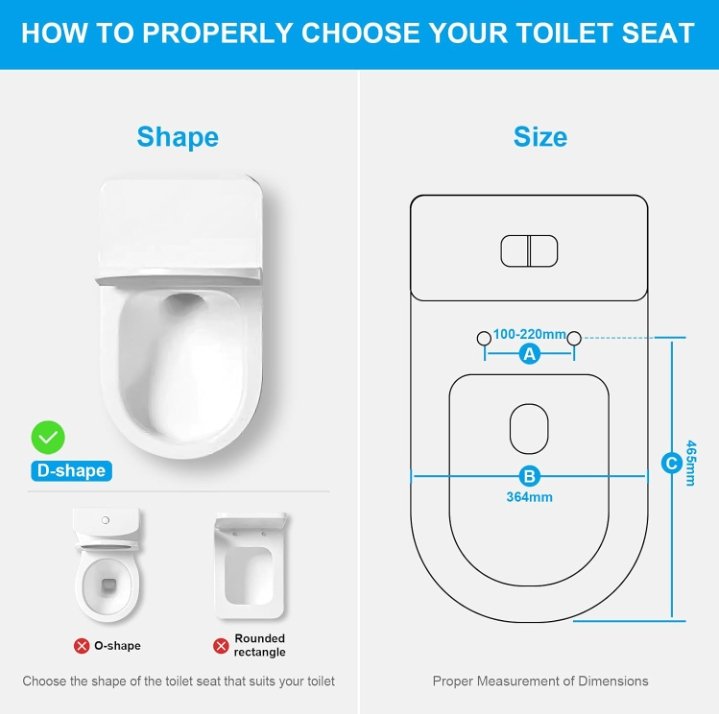 HOW TO PROPERLY CHOOSE YOUR TOILET SEAT

Shape

D-shape

O-shape

Rounded rectangle

Choose the shape of the toilet seat that suits your toilet

Size

100-220mm
A

B
364mm

C
465mm

Proper Measurement of Dimensions