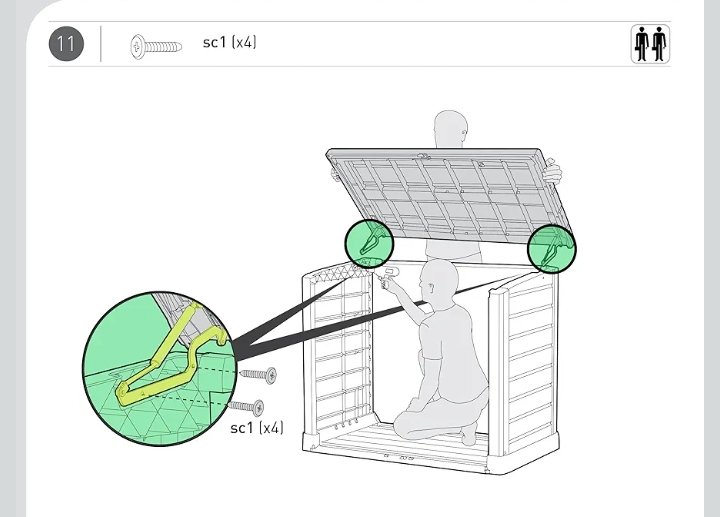 11

sc1 (x4)

sc1 (x4)