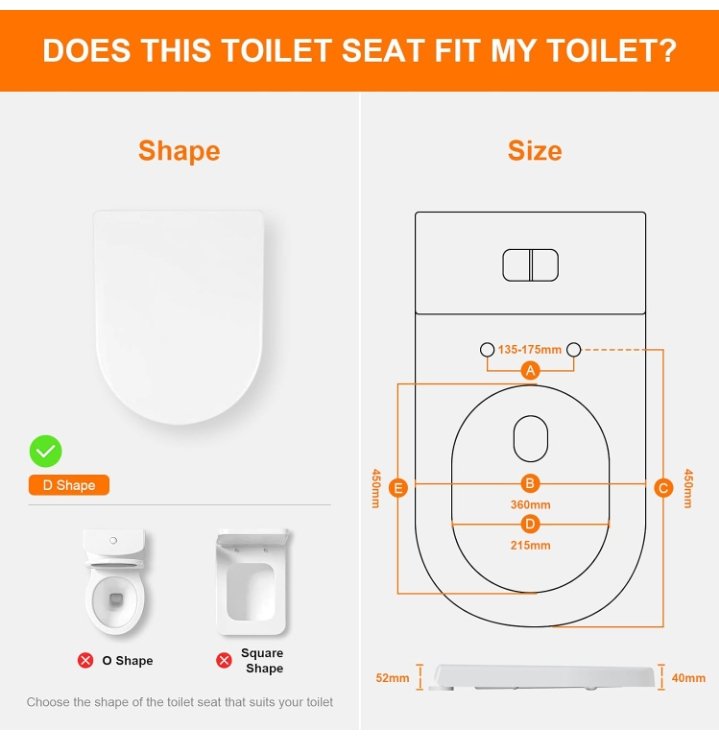 DOES THIS TOILET SEAT FIT MY TOILET?

Shape

D Shape

O Shape

Square Shape

Choose the shape of the toilet seat that suits your toilet

Size

135-175mm

A

450mm

E

B

360mm

C

450mm

D

215mm

52mm

40mm