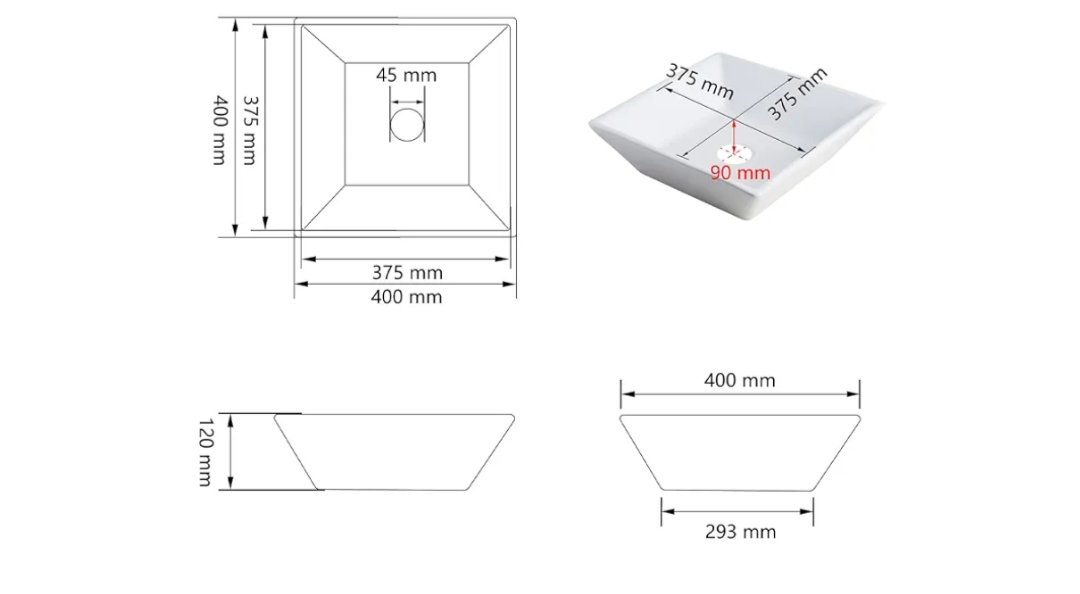 400 mm
375 mm
45 mm
375 mm
400 mm

375 mm
375 mm
90 mm

120 mm

400 mm
293 mm