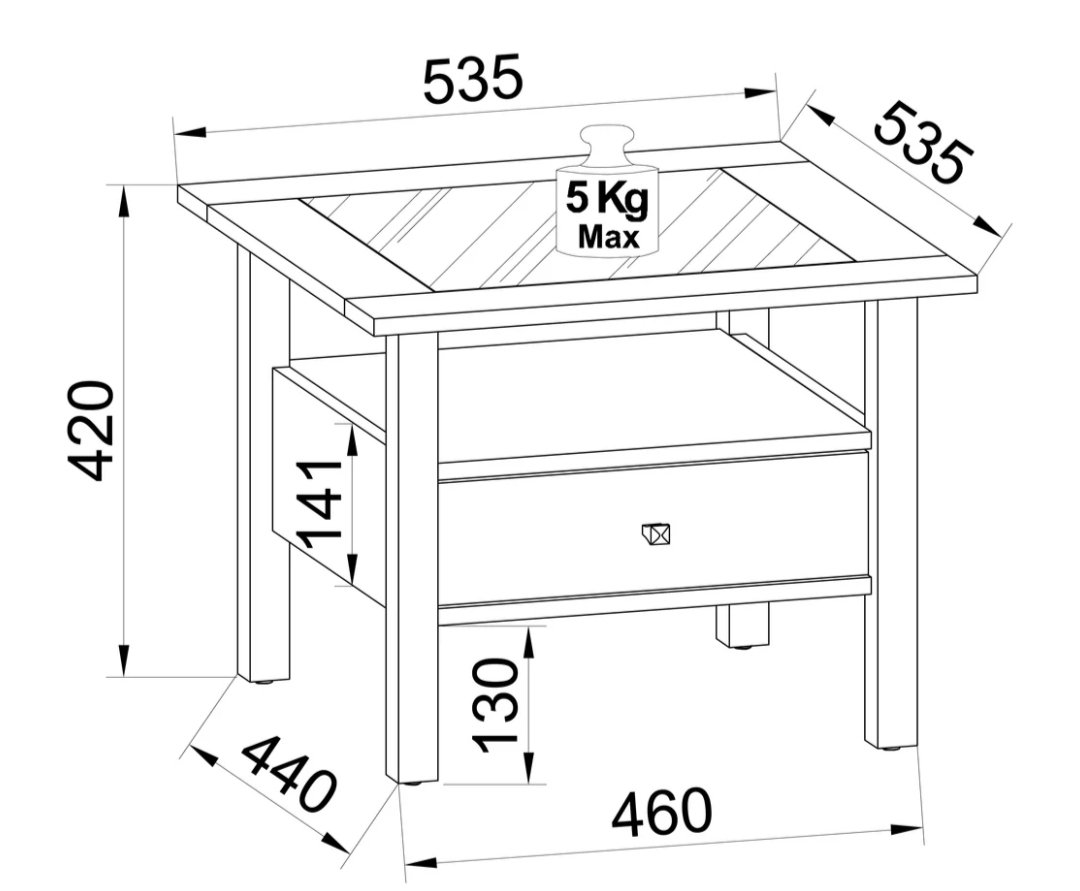 535

535

5 Kg
Max

420

141

130

440

460