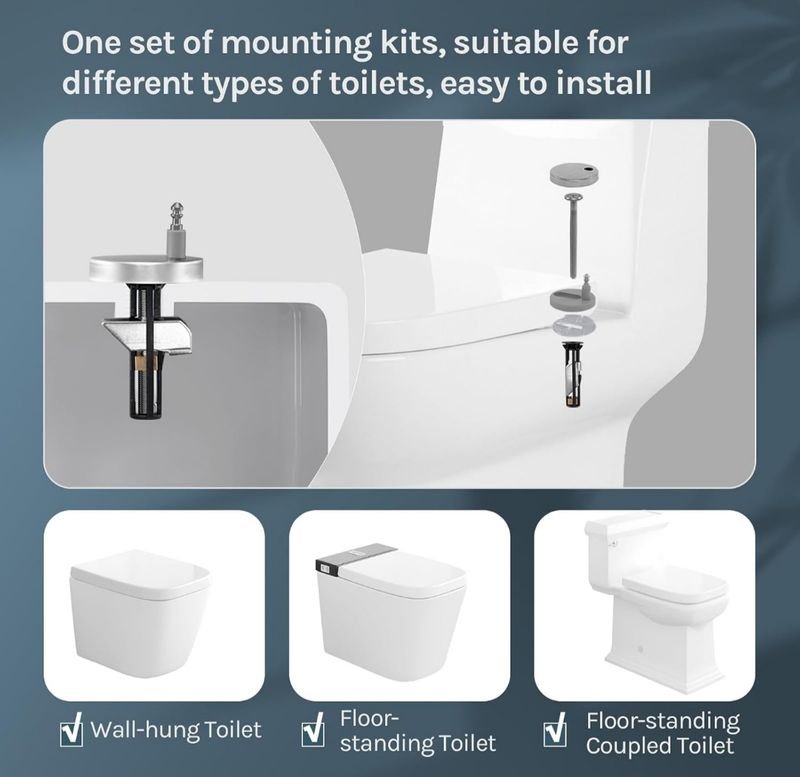 One set of mounting kits, suitable for different types of toilets, easy to install

Wall-hung Toilet

Floor-standing Toilet

Floor-standing Coupled Toilet