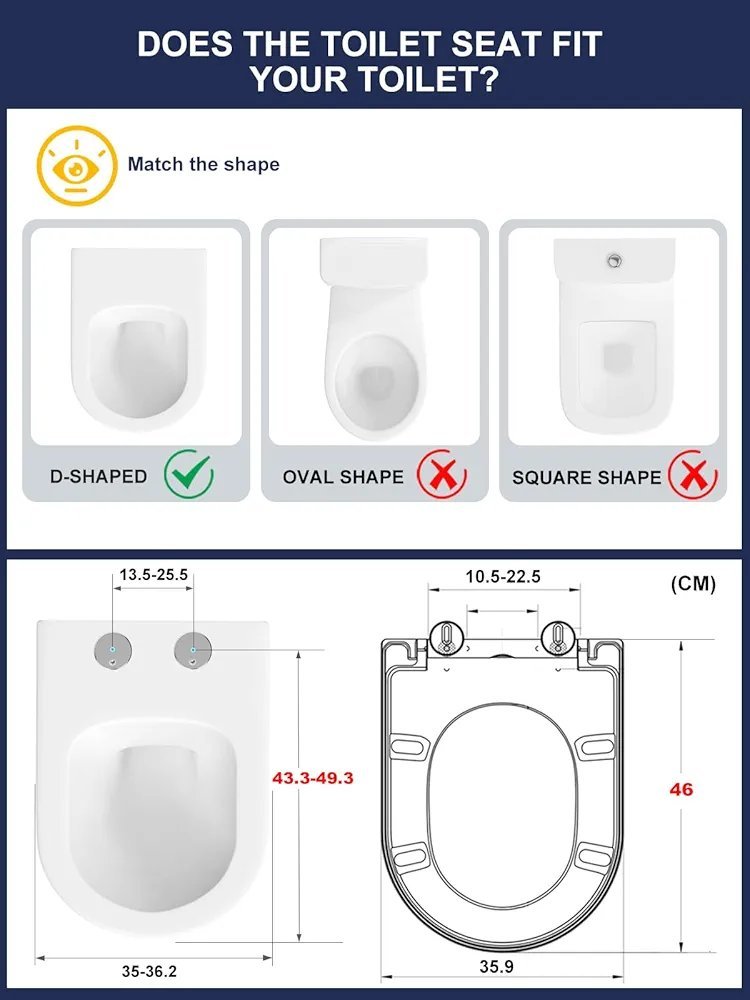 DOES THE TOILET SEAT FIT YOUR TOILET?

Match the shape

D-SHAPED

OVAL SHAPE

SQUARE SHAPE

13.5-25.5

43.3-49.3

35-36.2

10.5-22.5

(CM)

46

35.9