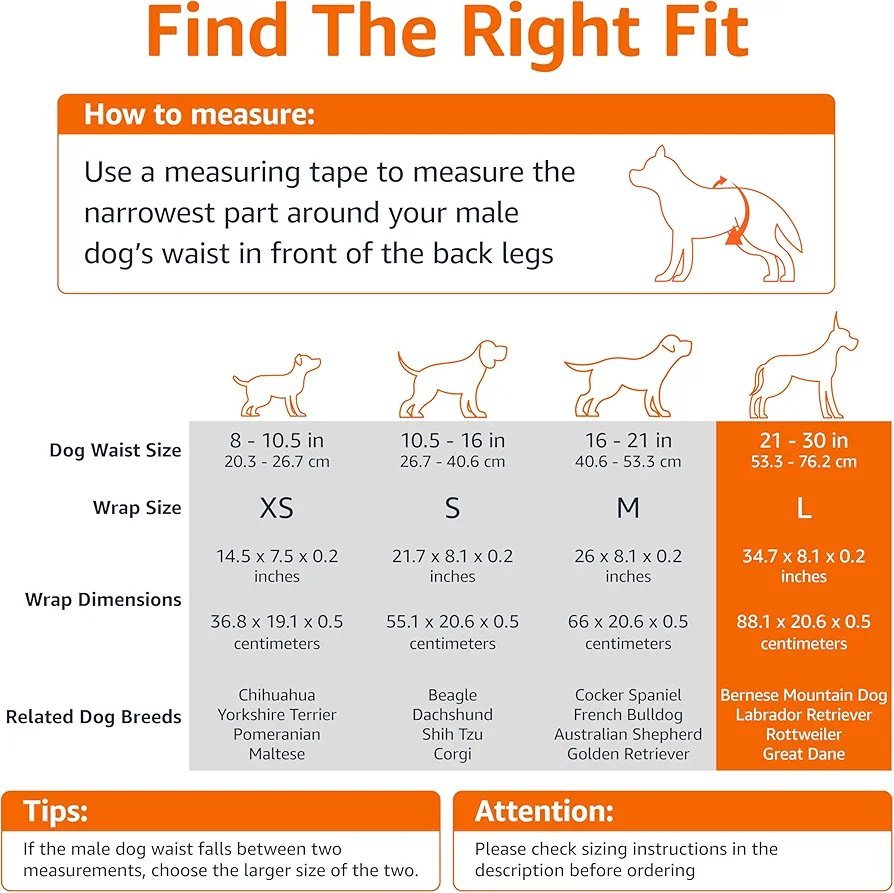 Find The Right Fit

How to measure:

Use a measuring tape to measure the narrowest part around your male dog's waist in front of the back legs

| | | | | |
|---|---|---|---|---|
| Dog Waist Size | 8 - 10.5 in 20.3 - 26.7 cm | 10.5 - 16 in 26.7 - 40.6 cm | 16 - 21 in 40.6 - 53.3 cm | 21 - 30 in 53.3 - 76.2 cm |
| Wrap Size | XS | S | M | L |
| Wrap Dimensions | 14.5 x 7.5 x 0.2 inches 36.8 x 19.1 x 0.5 centimeters | 21.7 x 8.1 x 0.2 inches 55.1 x 20.6 x 0.5 centimeters | 26 x 8.1 x 0.2 inches 66 x 20.6 x 0.5 centimeters | 34.7 x 8.1 x 0.2 inches 88.1 x 20.6 x 0.5 centimeters |
| Related Dog Breeds | Chihuahua Yorkshire Terrier Pomeranian Maltese | Beagle Dachshund Shih Tzu Corgi | Cocker Spaniel French Bulldog Australian Shepherd Golden Retriever | Bernese Mountain Dog Labrador Retriever Rottweiler Great Dane |

Tips:

If the male dog waist falls between two measurements, choose the larger size of the two.

Attention:

Please check sizing instructions in the description before ordering