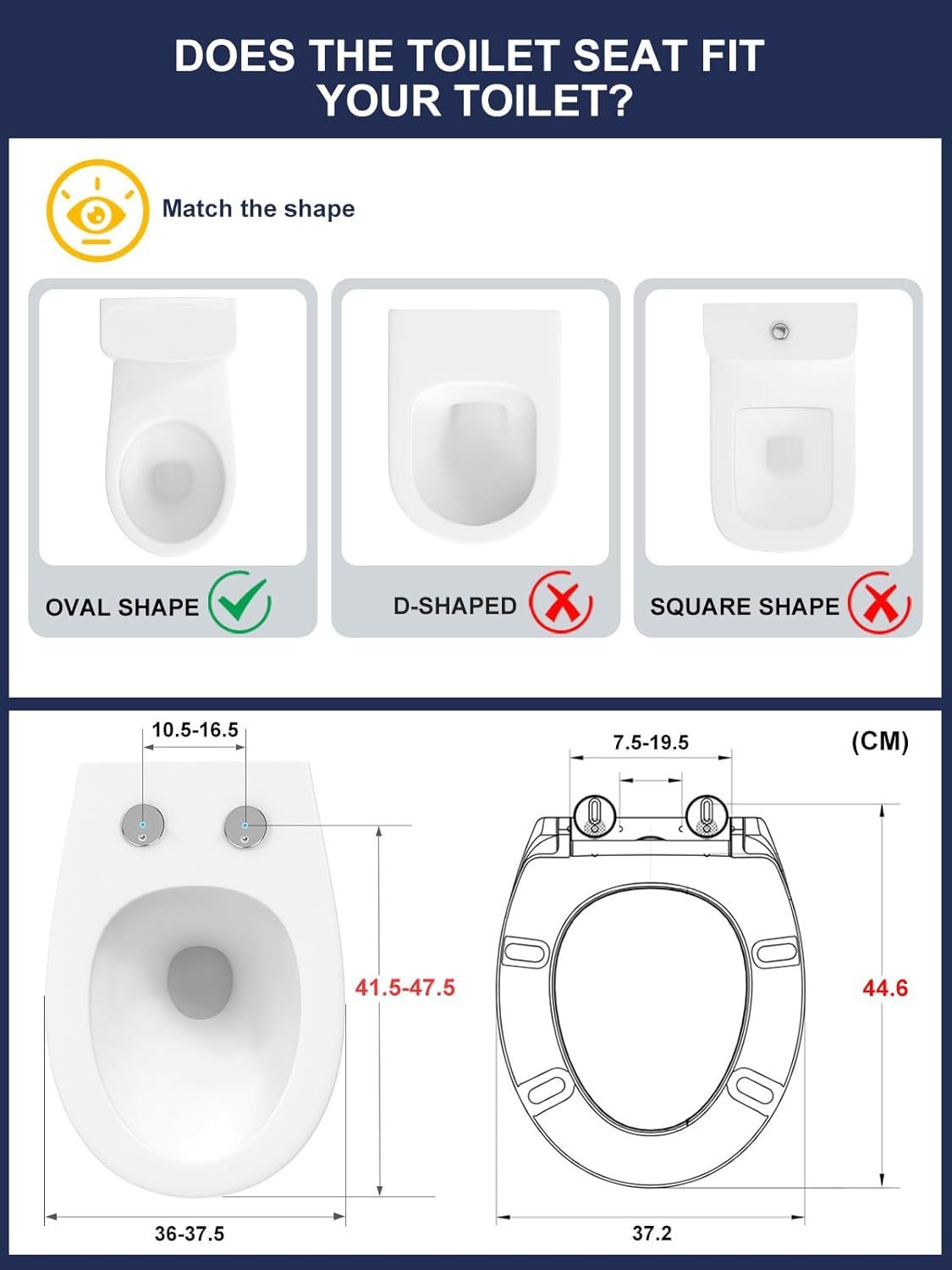 DOES THE TOILET SEAT FIT YOUR TOILET?

Match the shape

OVAL SHAPE

D-SHAPED

SQUARE SHAPE

10.5-16.5

41.5-47.5

36-37.5

7.5-19.5

(CM)

44.6

37.2