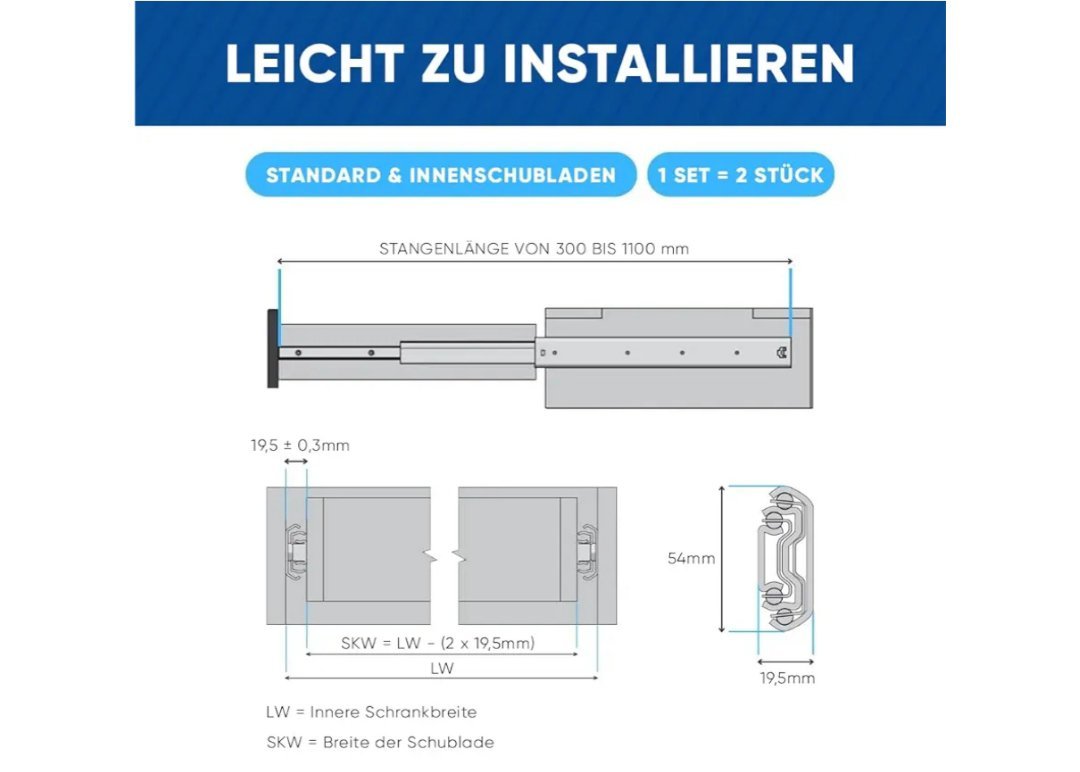 LEICHT ZU INSTALLIEREN

STANDARD & INNENSCHUBLADEN

1 SET = 2 STÜCK

STANGENLÄNGE VON 300 BIS 1100 mm

19,5 ± 0,3mm

SKW = LW - (2 x 19,5mm)

LW

54mm

19,5mm

LW = Innere Schrankbreite

SKW = Breite der Schublade