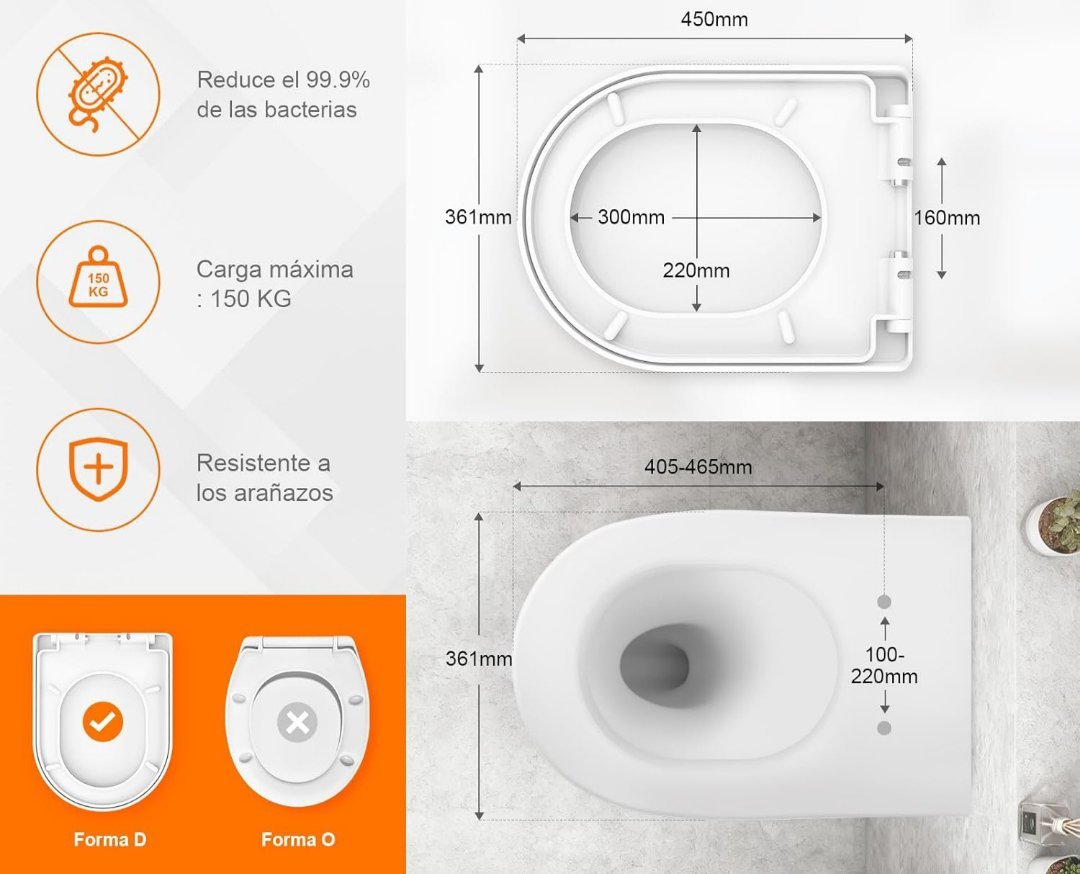 Reduce el 99.9% de las bacterias

150 KG

Carga máxima : 150 KG

Resistente a los arañazos

Forma D

Forma O

450mm

361mm

300mm

220mm

160mm

405-465mm

361mm

100-220mm