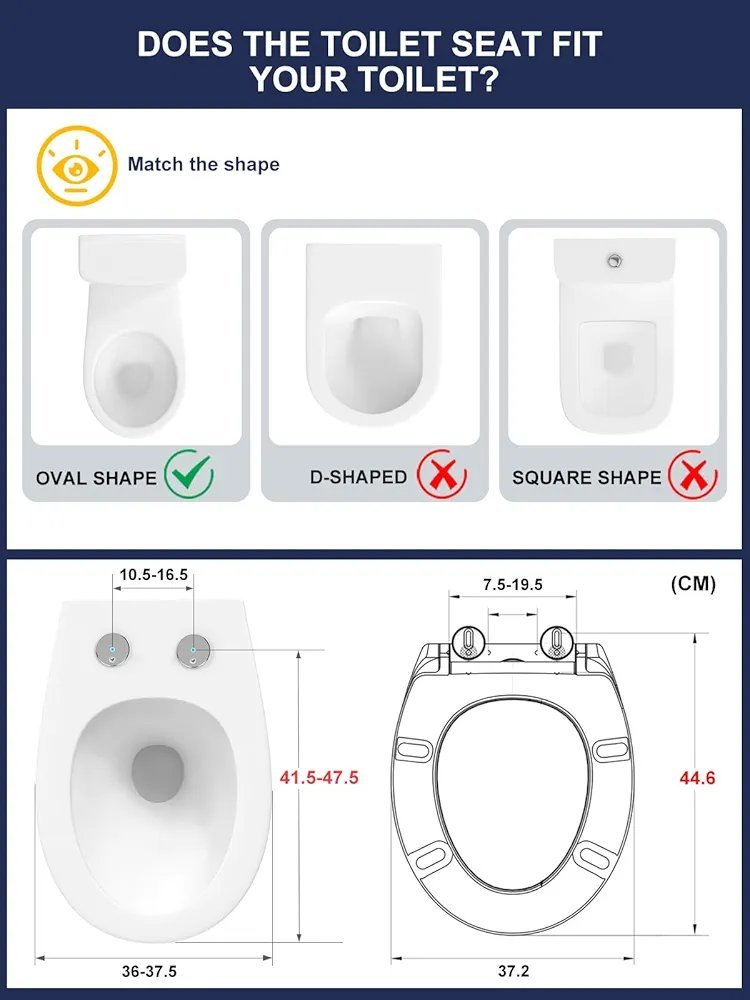 DOES THE TOILET SEAT FIT YOUR TOILET?

Match the shape

OVAL SHAPE

D-SHAPED

SQUARE SHAPE

10.5-16.5

41.5-47.5

36-37.5

(CM)

7.5-19.5

44.6

37.2