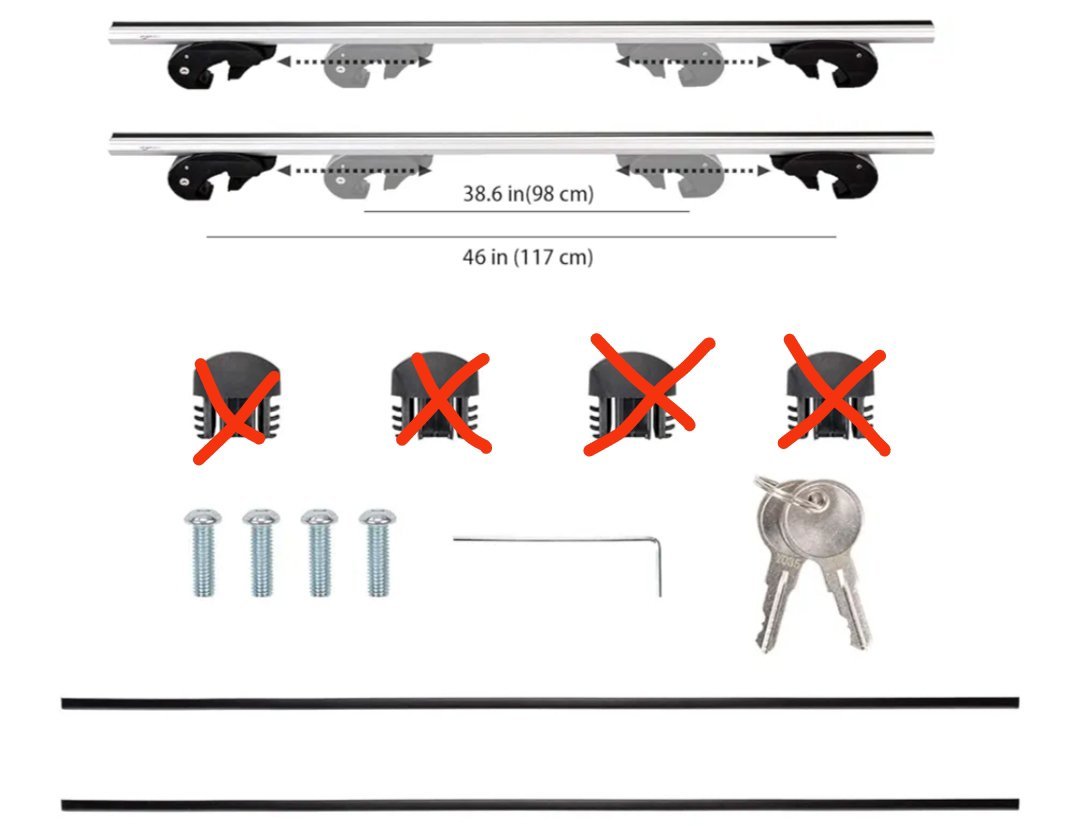 38.6 in(98 cm)

46 in (117 cm)