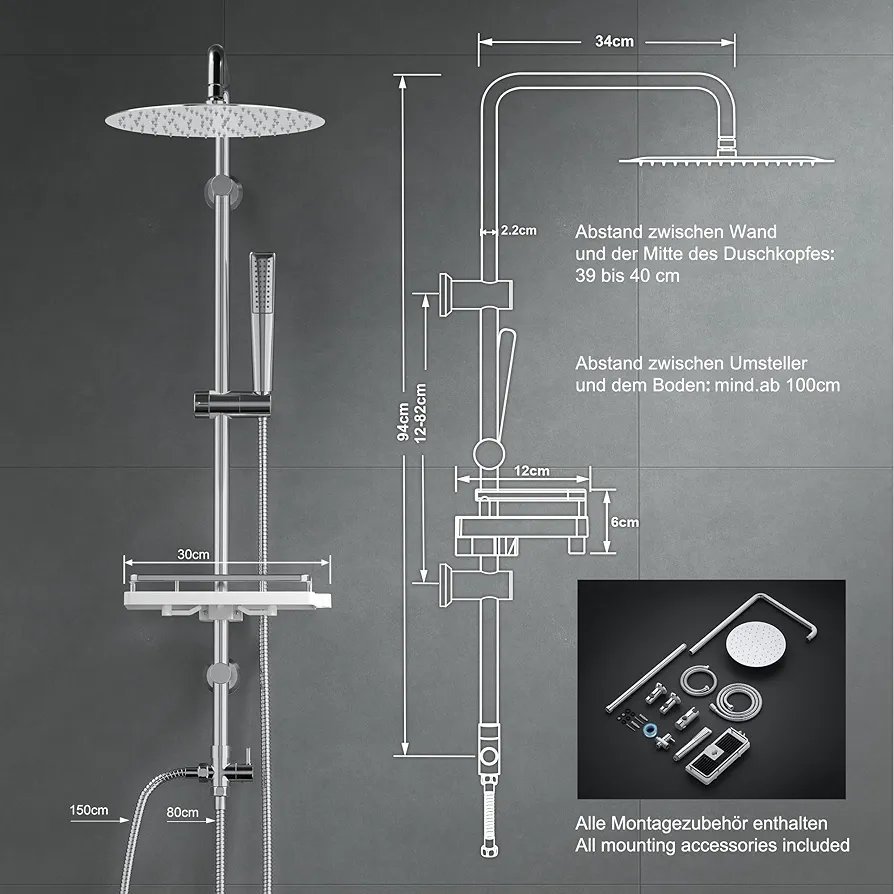 34cm

2.2cm

Abstand zwischen Wand und der Mitte des Duschkopfes: 39 bis 40 cm

Abstand zwischen Umsteller und dem Boden: mind.ab 100cm

94cm
12-82cm

12cm

6cm

30cm

150cm
80cm

Alle Montagezubehör enthalten
All mounting accessories included