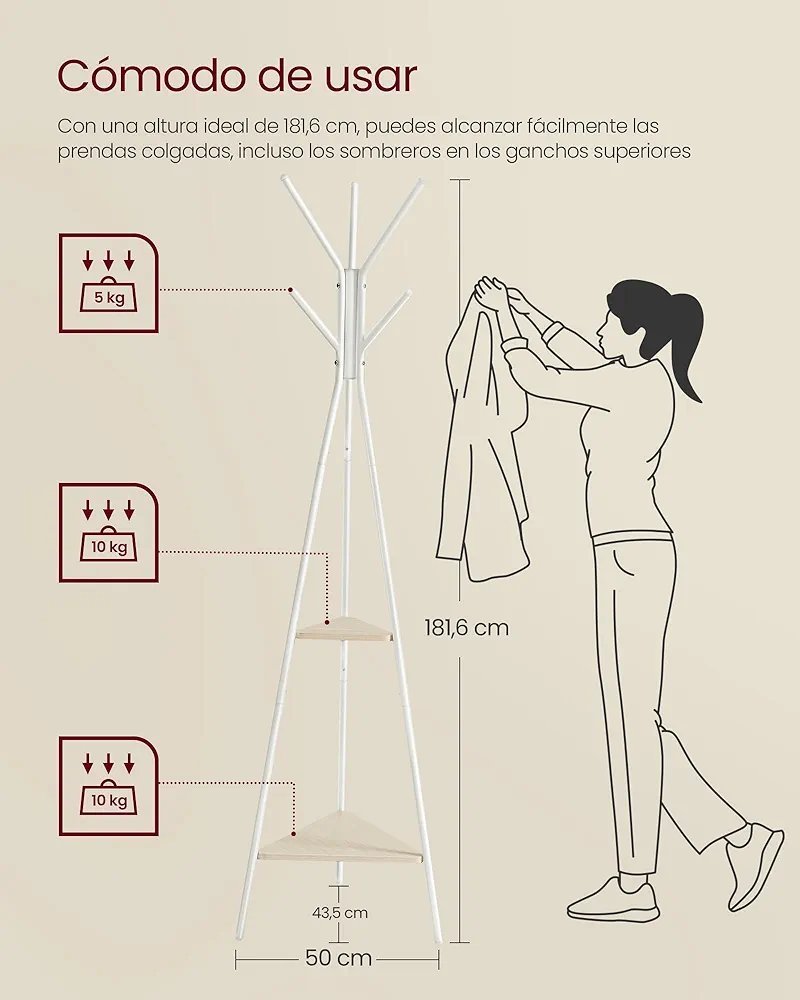 Cómodo de usar

Con una altura ideal de 181,6 cm, puedes alcanzar fácilmente las prendas colgadas, incluso los sombreros en los ganchos superiores

5 kg

10 kg

10 kg

181,6 cm

43,5 cm

50 cm